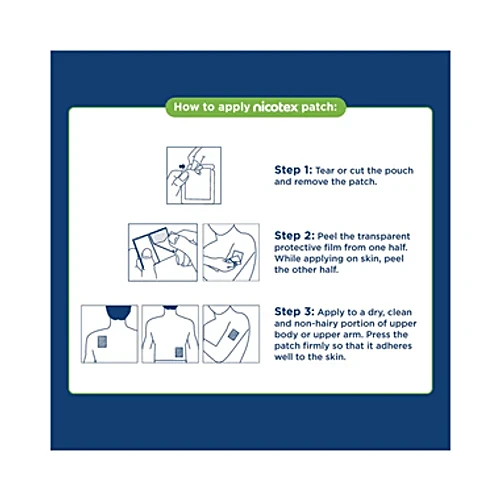 How to apply nicotex patch:

Step 1: Tear or cut the pouch and remove the patch.

Step 2: Peel the transparent protective film from one half. While applying on skin, peel the other half.

Step 3: Apply to a dry, clean and non-hairy portion of upper body or upper arm. Press the patch firmly so that it adheres well to the skin.